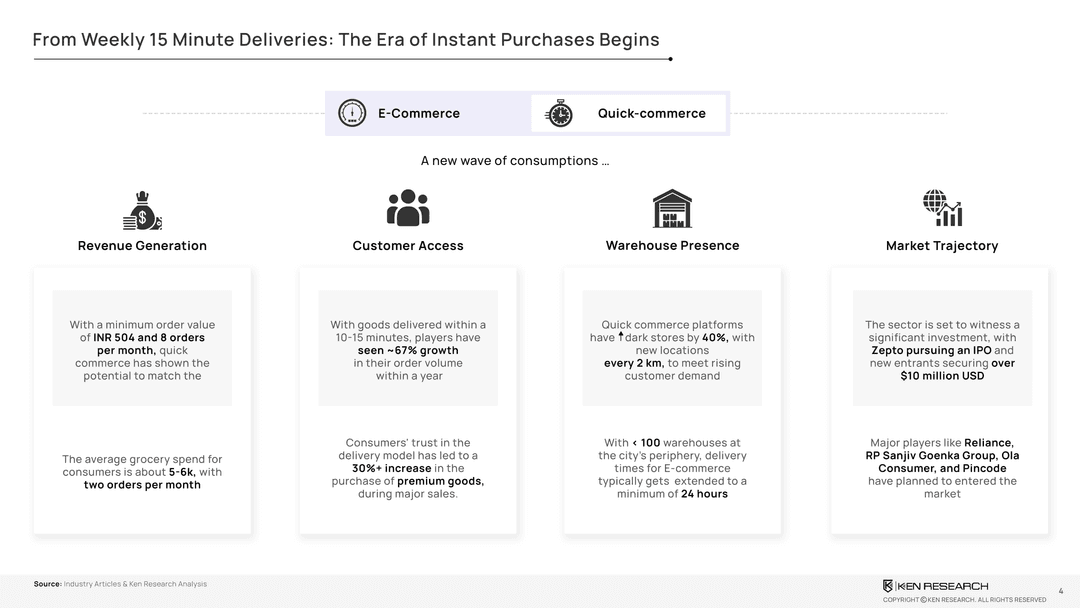 From Weekly 15 Minute Deliveries: The Era of Instant Purchases Begins

E-Commerce

Quick-commerce

A new wave of consumptions ...

Revenue Generation

With a minimum order value of INR 504 and 8 orders per month, quick commerce has shown the potential to match the

The average grocery spend for consumers is about 5-6k, with two orders per month

Customer Access

With goods delivered within a 10-15 minutes, players have seen ~67% growth in their order volume within a year

Consumers' trust in the delivery model has led to a 30%+ increase in the purchase of premium goods, during major sales.

Warehouse Presence

Quick commerce platforms have ↑ dark stores by 40%, with new locations every 2 km, to meet rising customer demand

With < 100 warehouses at the city's periphery, delivery times for E-commerce typically gets extended to a minimum of 24 hours

Market Trajectory

The sector is set to witness a significant investment, with Zepto pursuing an IPO and new entrants securing over $10 million USD

Major players like Reliance, RP Sanjiv Goenka Group, Ola Consumer, and Pincode have planned to entered the market

Source: Industry Articles & Ken Research Analysis

KEN RESEARCH
COPYRIGHT © KEN RESEARCH. ALL RIGHTS RESERVED

4